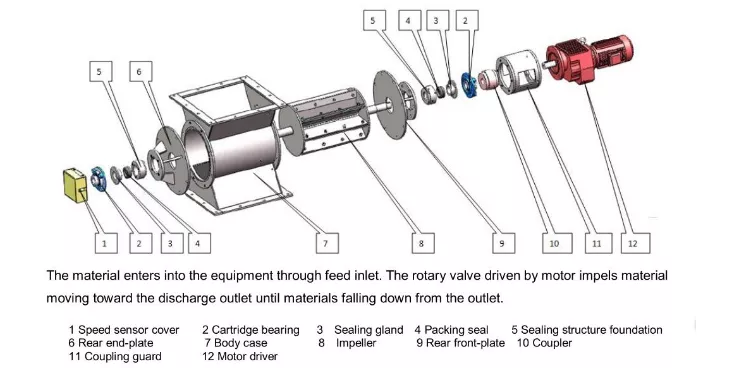 5
4
3
2
5
6
1
2
3
4
7
8
9
10
11
12

The material enters into the equipment through feed inlet. The rotary valve driven by motor impels material moving toward the discharge outlet until materials falling down from the outlet.

1 Speed sensor cover
2 Cartridge bearing
3 Sealing gland
4 Packing seal
5 Sealing structure foundation
6 Rear end-plate
7 Body case
8 Impeller
9 Rear front-plate
10 Coupler
11 Coupling guard
12 Motor driver