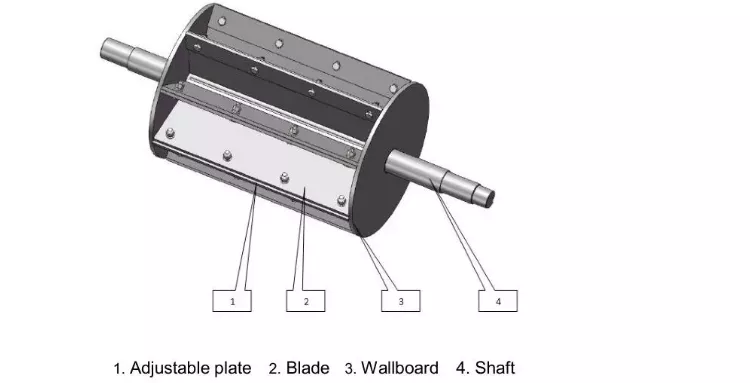 1
2
3
4

1. Adjustable plate   2. Blade   3. Wallboard   4. Shaft