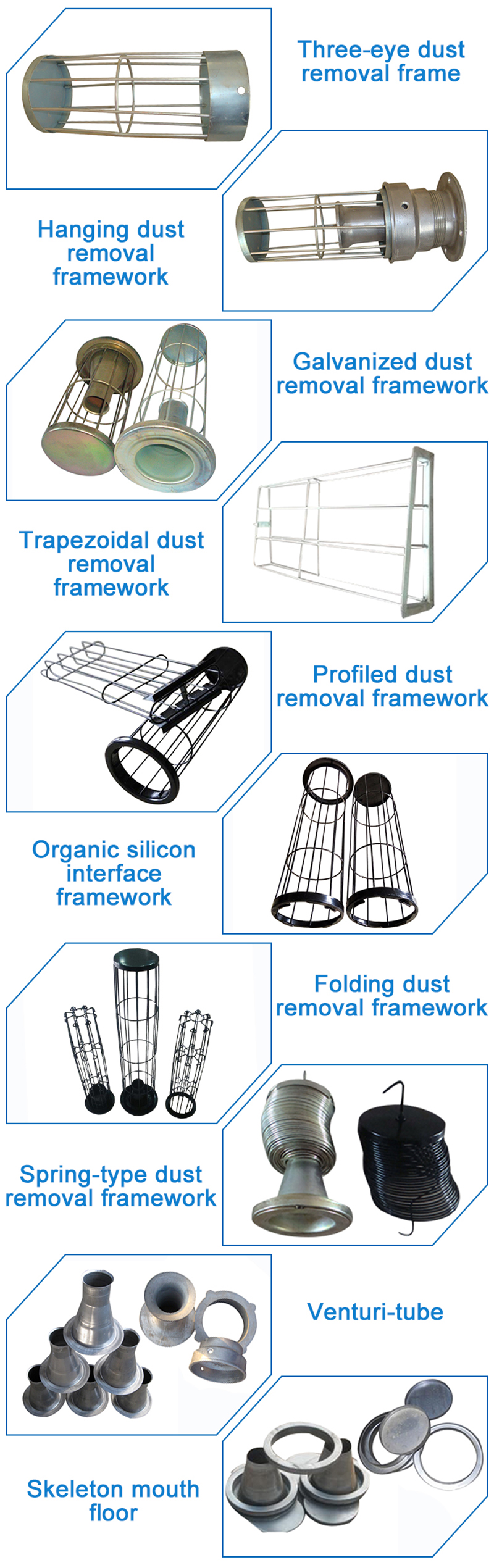 Three-eye dust removal frame

Hanging dust removal framework

Galvanized dust removal framework

Trapezoidal dust removal framework

Profiled dust removal framework

Organic silicon interface framework

Folding dust removal framework

Spring-type dust removal framework

Venturi-tube

Skeleton mouth floor